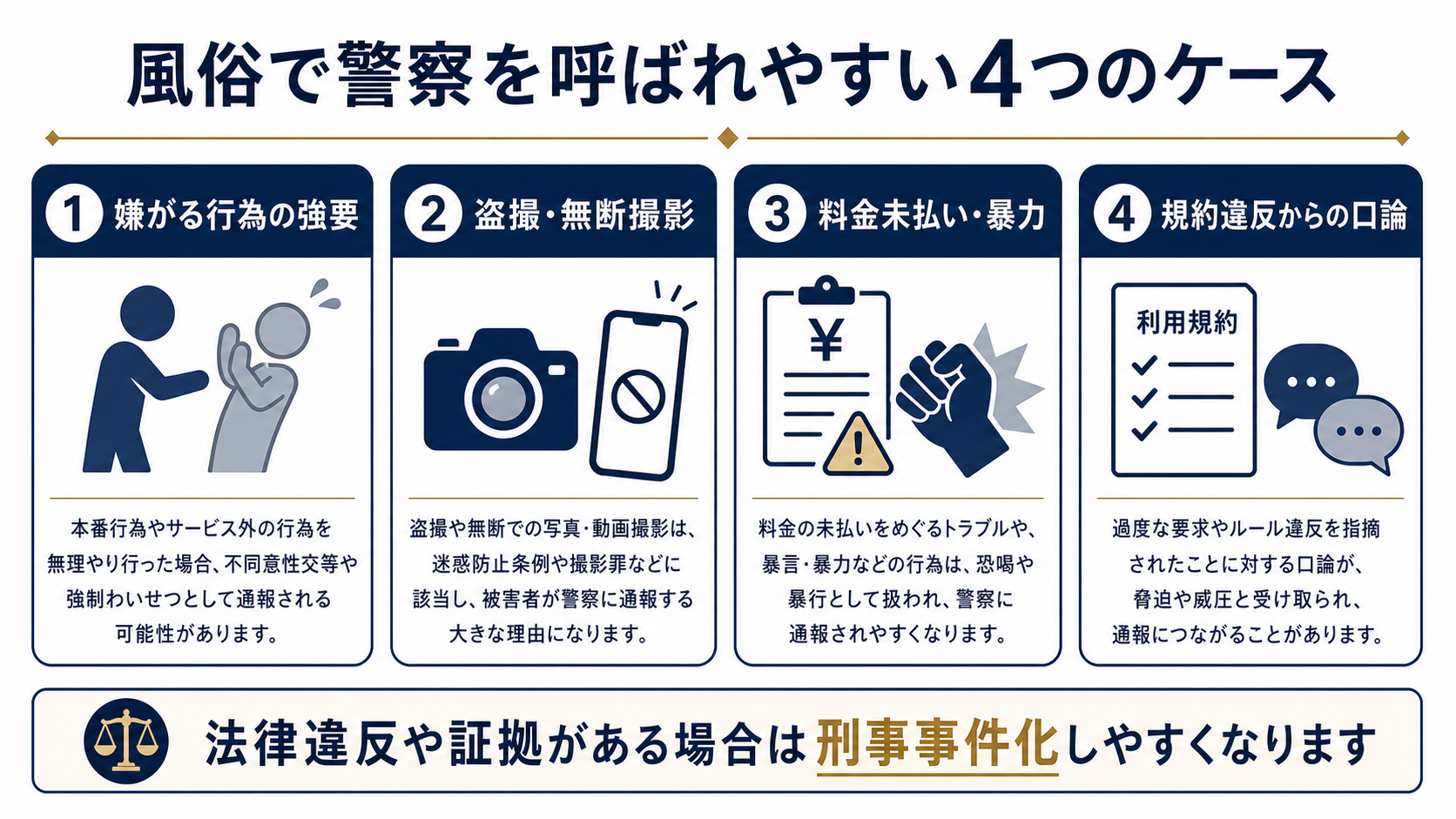 風俗で警察を呼ばれやすい4つのケース

1 嫌がる行為の強要

本番行為やサービス外の行為を無理やり行った場合、不同意性交等や強制わいせつとして通報される可能性があります。

2 盗撮・無断撮影

盗撮や無断での写真・動画撮影は、迷惑防止条例や撮影罪などに該当し、被害者が警察に通報する大きな理由になります。

3 料金未払い・暴力

¥

料金の未払いをめぐるトラブルや、暴言・暴力などの行為は、恐喝や暴行として扱われ、警察に通報されやすくなります。

4 規約違反からの口論

利用規約

過度な要求やルール違反を指摘されたことに対する口論が、脅迫や威圧と受け取られ、通報につながることがあります。

法律違反や証拠がある場合は刑事事件化しやすくなります